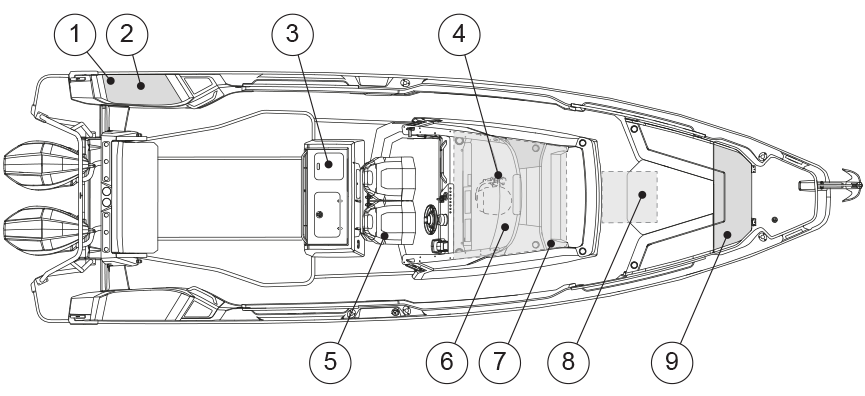 1
2
3
4
5
6
7
8
9